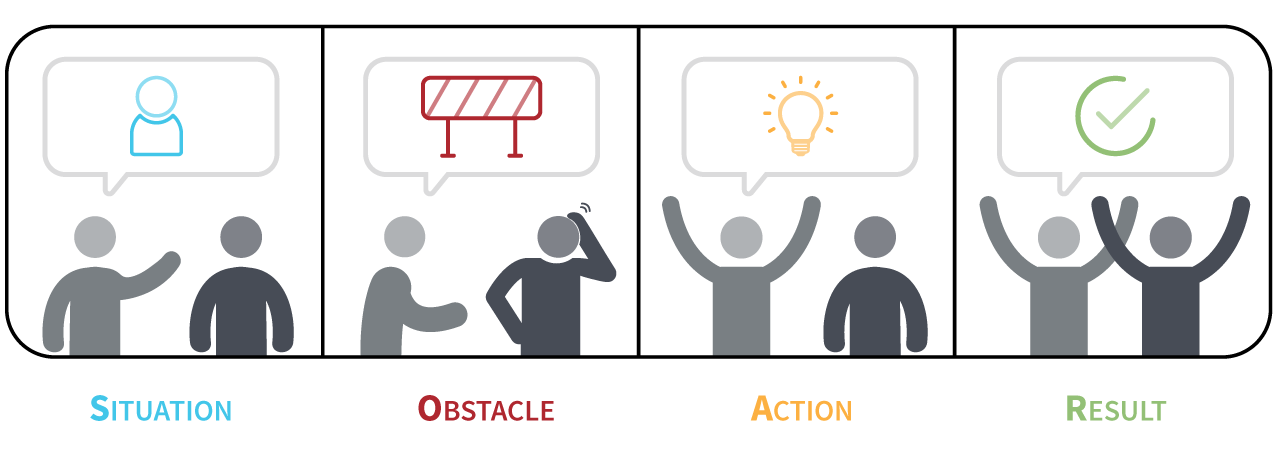 SITUATION OBSTACLE ACTION RESULT